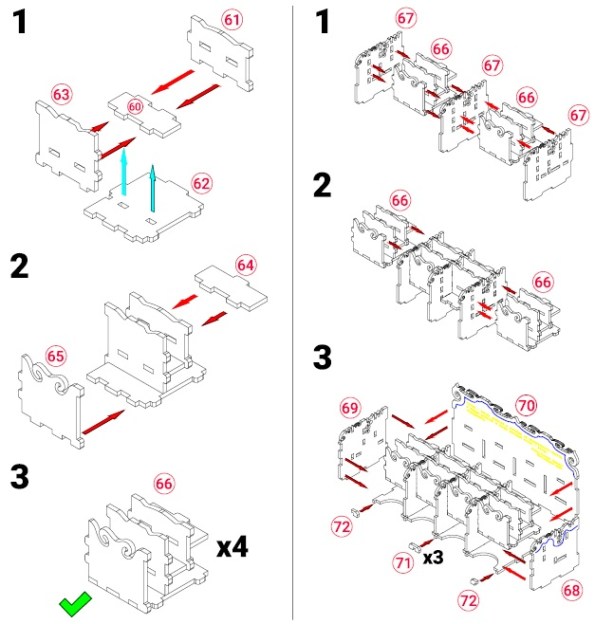 1

61

63

60

62

2

64

65

3

66

x4

1

67

66

67

66

67

2

66

66

3

69

70

72

71

x3

72

68